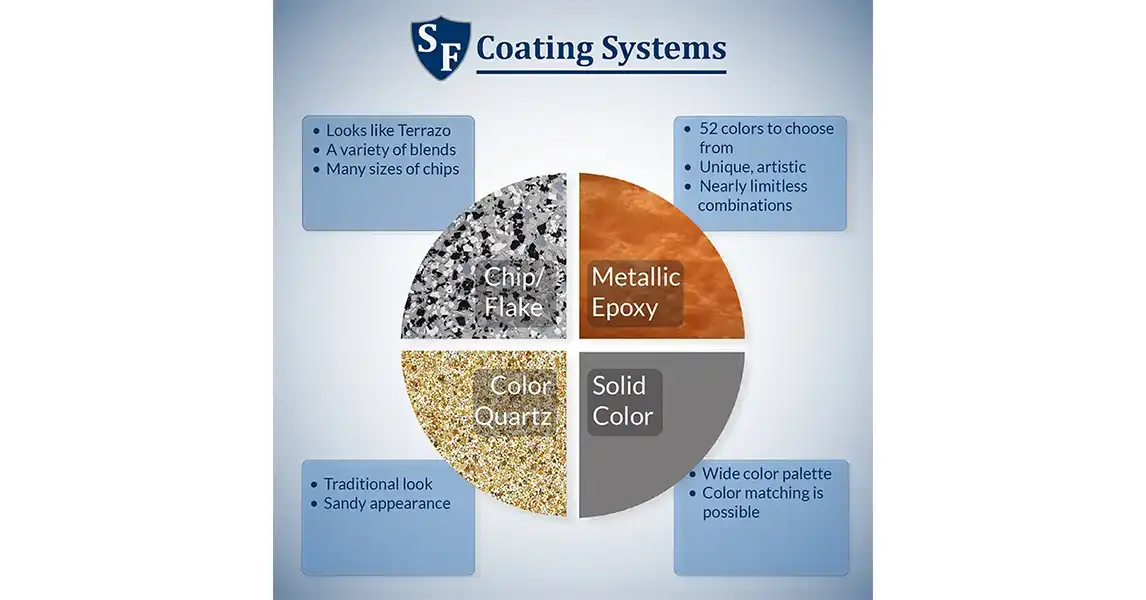 SF Coating Systems

- Looks like Terrazo
- A variety of blends
- Many sizes of chips

- 52 colors to choose from
- Unique, artistic
- Nearly limitless combinations

Chip/ Flake

Metallic Epoxy

Color Quartz

Solid Color

- Traditional look
- Sandy appearance

- Wide color palette
- Color matching is possible