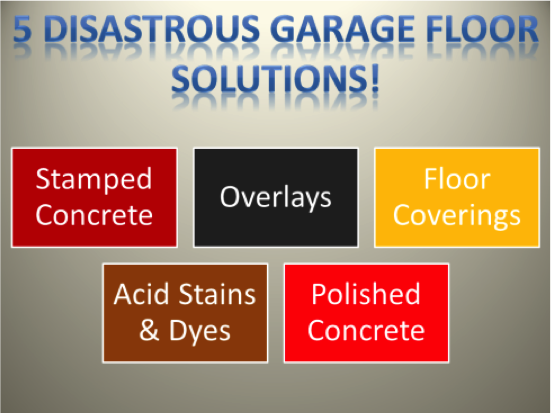 5 DISASTROUS GARAGE FLOOR SOLUTIONS!

Stamped Concrete

Overlays

Floor Coverings

Acid Stains & Dyes

Polished Concrete